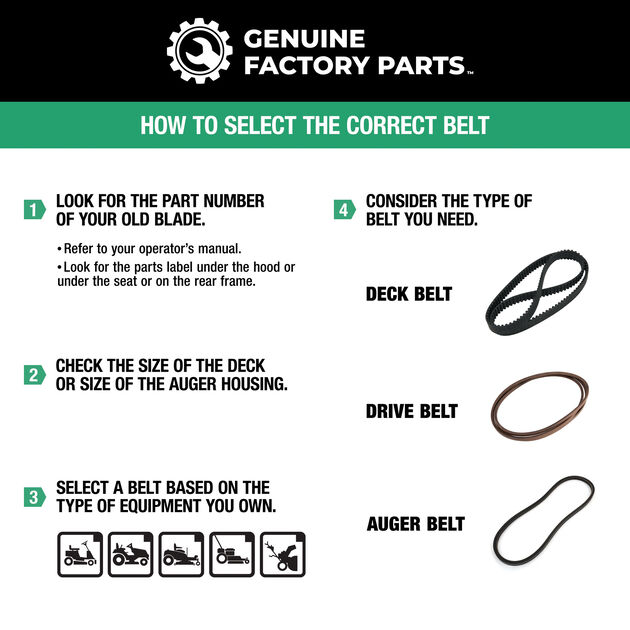 GENUINE FACTORY PARTS™

HOW TO SELECT THE CORRECT BELT

1 LOOK FOR THE PART NUMBER OF YOUR OLD BLADE.

• Refer to your operator's manual.
• Look for the parts label under the hood or under the seat or on the rear frame.

2 CHECK THE SIZE OF THE DECK OR SIZE OF THE AUGER HOUSING.

3 SELECT A BELT BASED ON THE TYPE OF EQUIPMENT YOU OWN.

4 CONSIDER THE TYPE OF BELT YOU NEED.

DECK BELT

DRIVE BELT

AUGER BELT